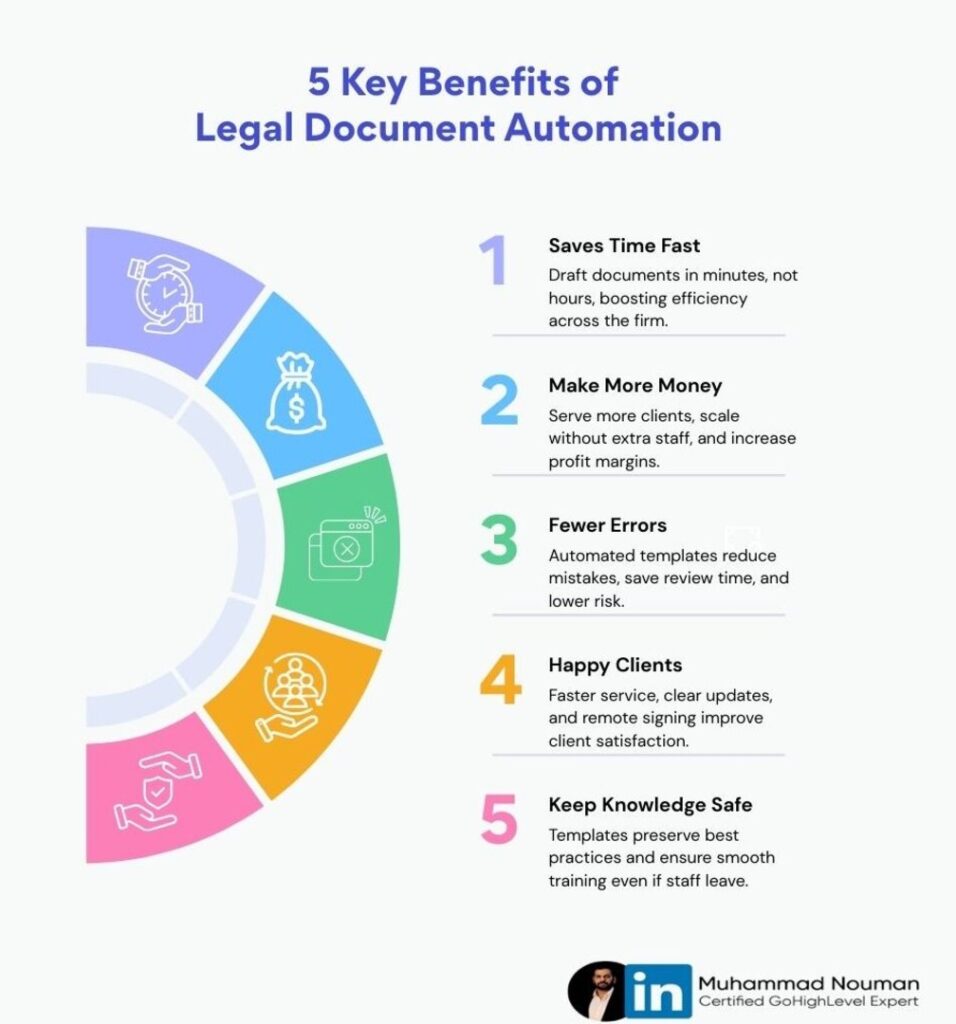 5 Key Benefits of Legal Document Automation

1 Saves Time Fast
Draft documents in minutes, not hours, boosting efficiency across the firm.

2 Make More Money
Serve more clients, scale without extra staff, and increase profit margins.

3 Fewer Errors
Automated templates reduce mistakes, save review time, and lower risk.

4 Happy Clients
Faster service, clear updates, and remote signing improve client satisfaction.

5 Keep Knowledge Safe
Templates preserve best practices and ensure smooth training even if staff leave.

in Muhammad Nouman
Certified GoHighLevel Expert