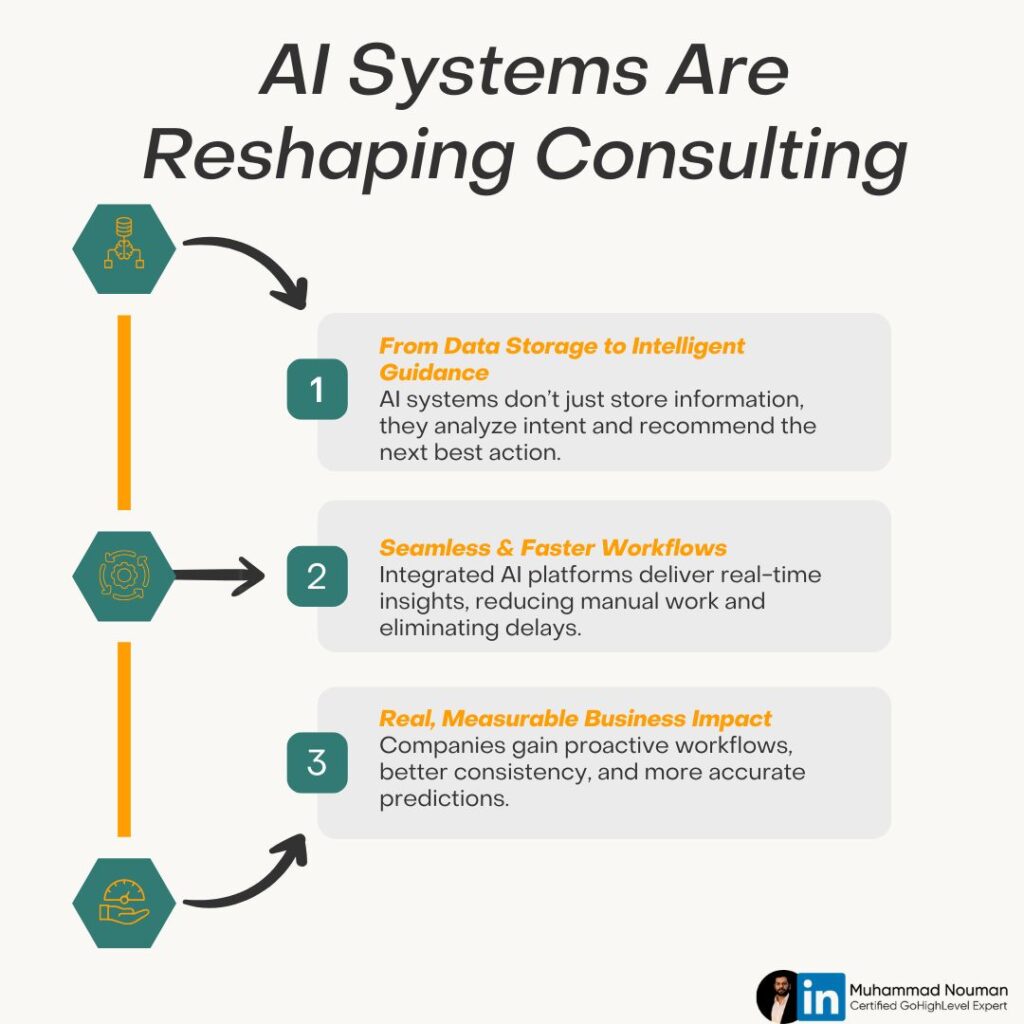 AI Systems Are Reshaping Consulting

1

From Data Storage to Intelligent Guidance

AI systems don't just store information, they analyze intent and recommend the next best action.

2

Seamless & Faster Workflows

Integrated AI platforms deliver real-time insights, reducing manual work and eliminating delays.

3

Real, Measurable Business Impact

Companies gain proactive workflows, better consistency, and more accurate predictions.

in

Muhammad Nouman
Certified GoHighLevel Expert